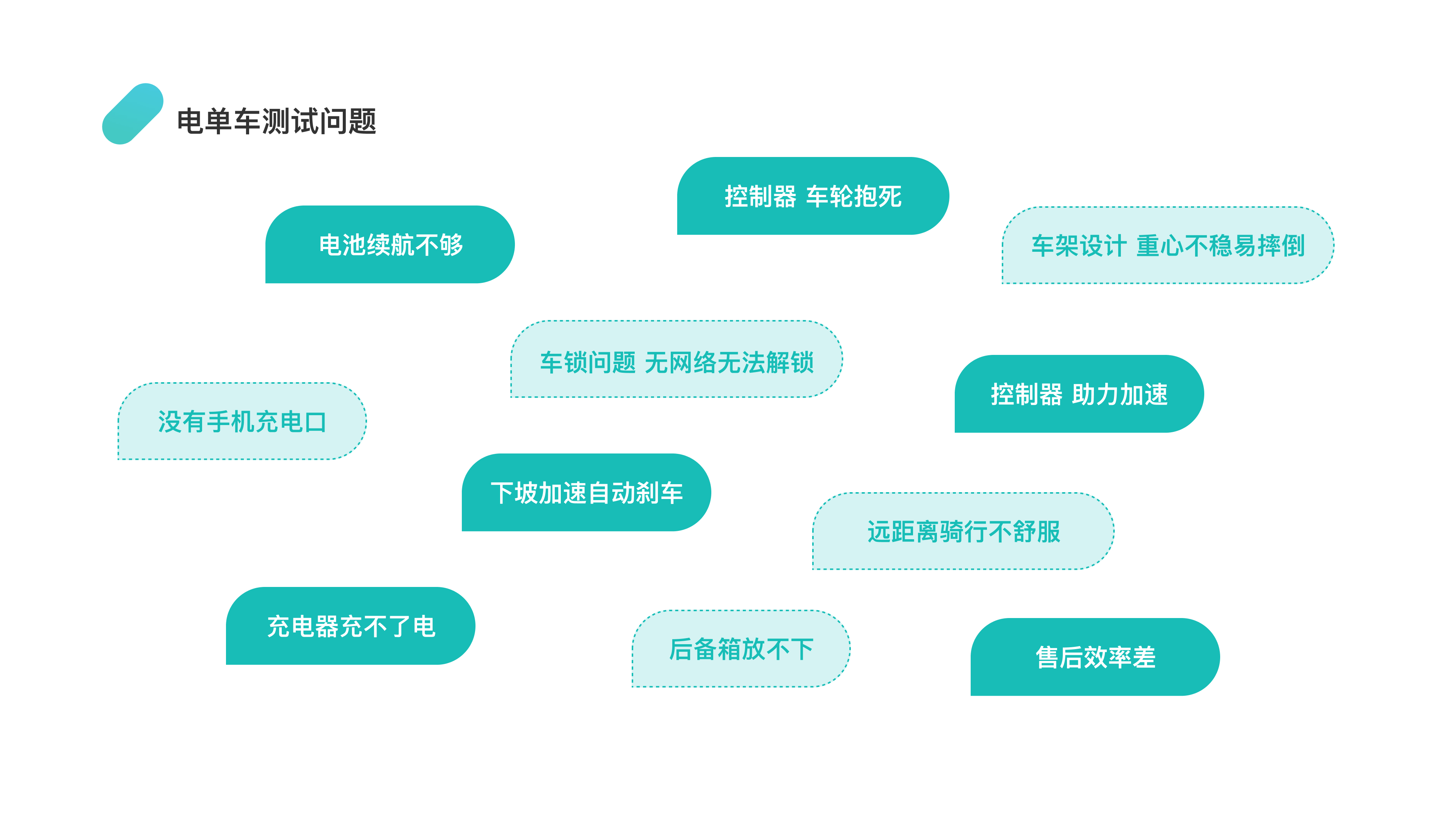 电单车测试问题

控制器 车轮抱死

电池续航不够

车架设计 重心不稳易摔倒

车锁问题 无网络无法解锁

控制器 助力加速

没有手机充电口

下坡加速自动刹车

远距离骑行不舒服

充电器充不了电

后备箱放不下

售后效率差